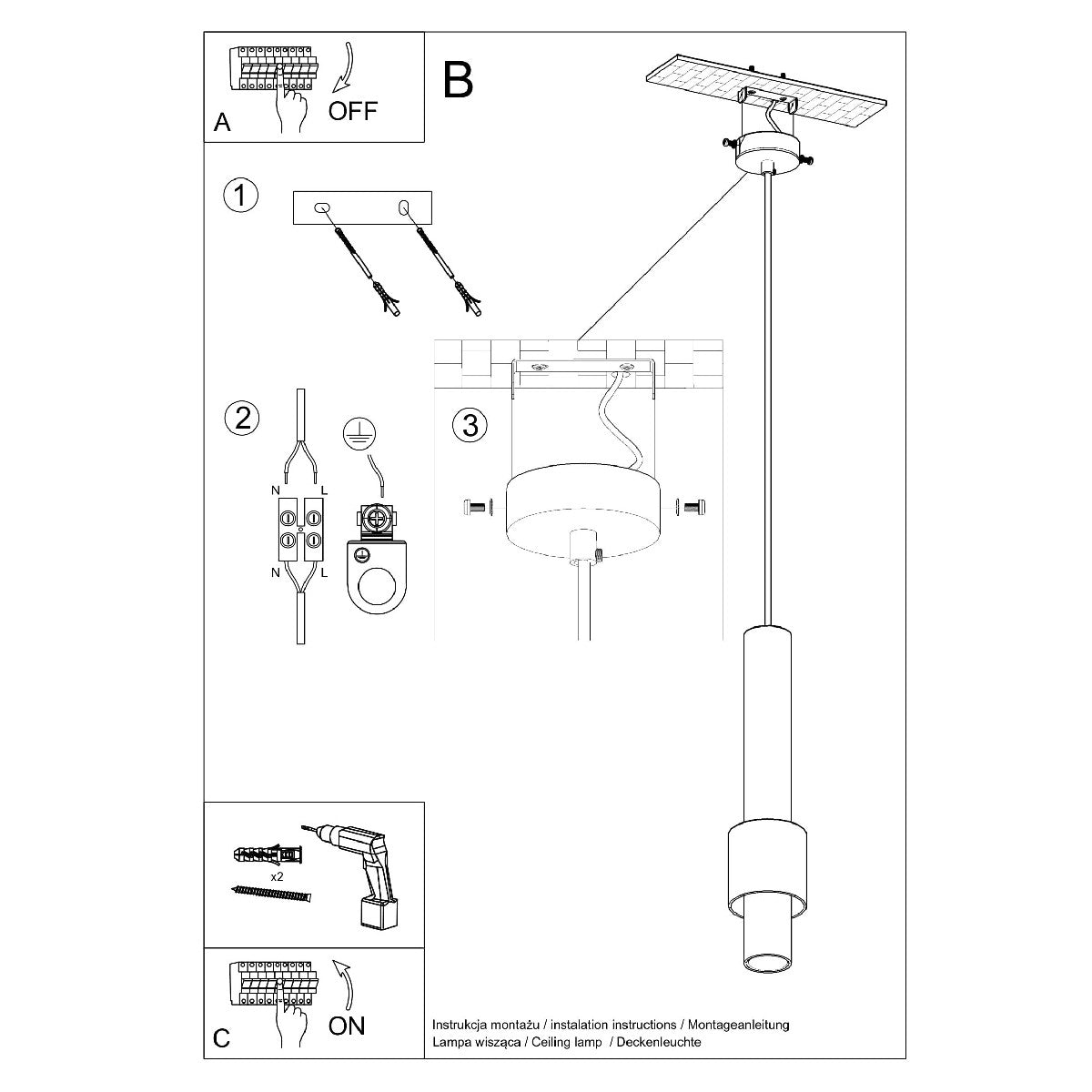 A
OFF

B

1

2

N L

N L

3

x2

C
ON

Instrukcja montażu / instalation instructions / Montageanleitung
Lampa wisząca / Ceiling lamp / Deckenleuchte