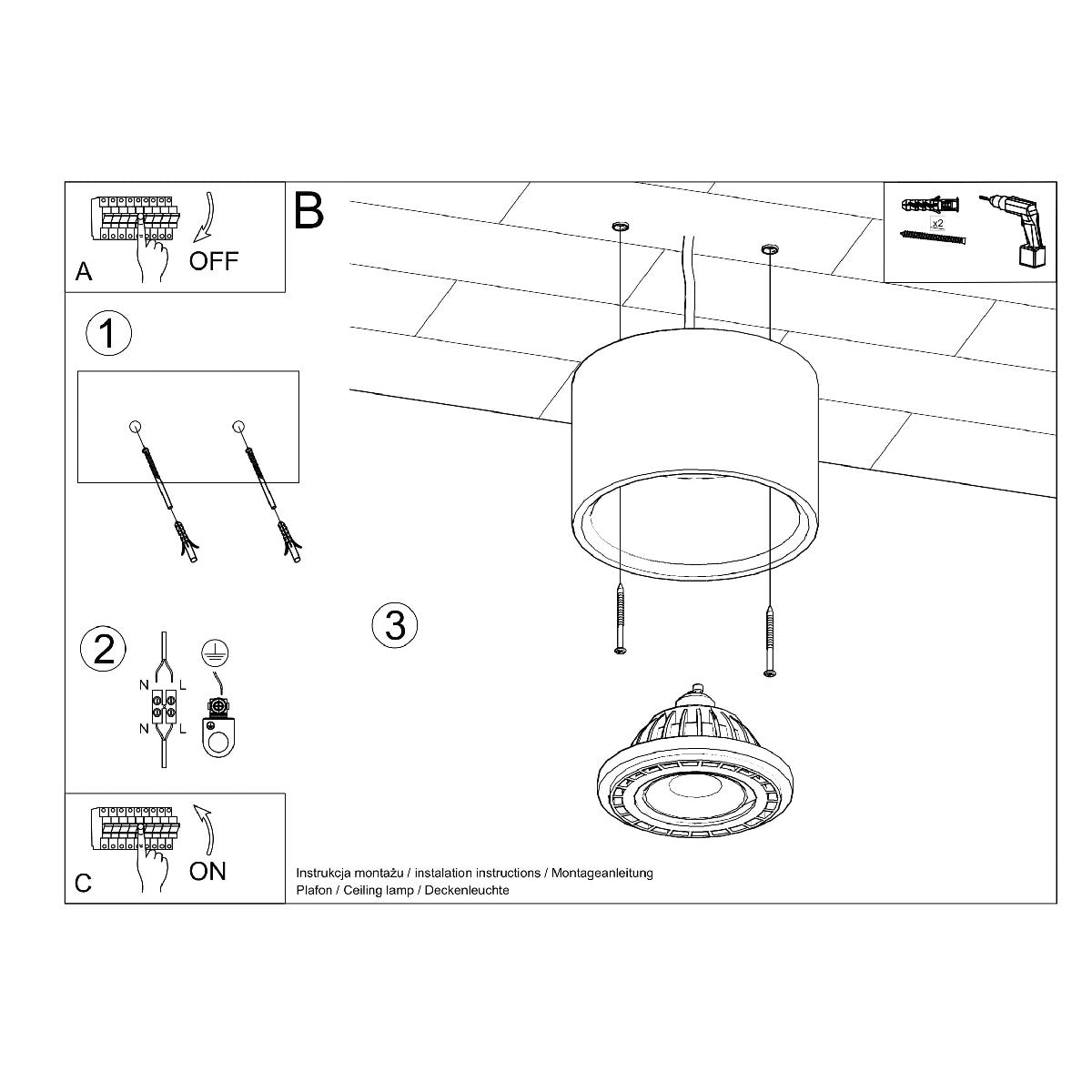 A
OFF

B

x2

1

2
N L
N L

3

C
ON

Instrukcja montażu / instalation instructions / Montageanleitung
Plafon / Ceiling lamp / Deckenleuchte